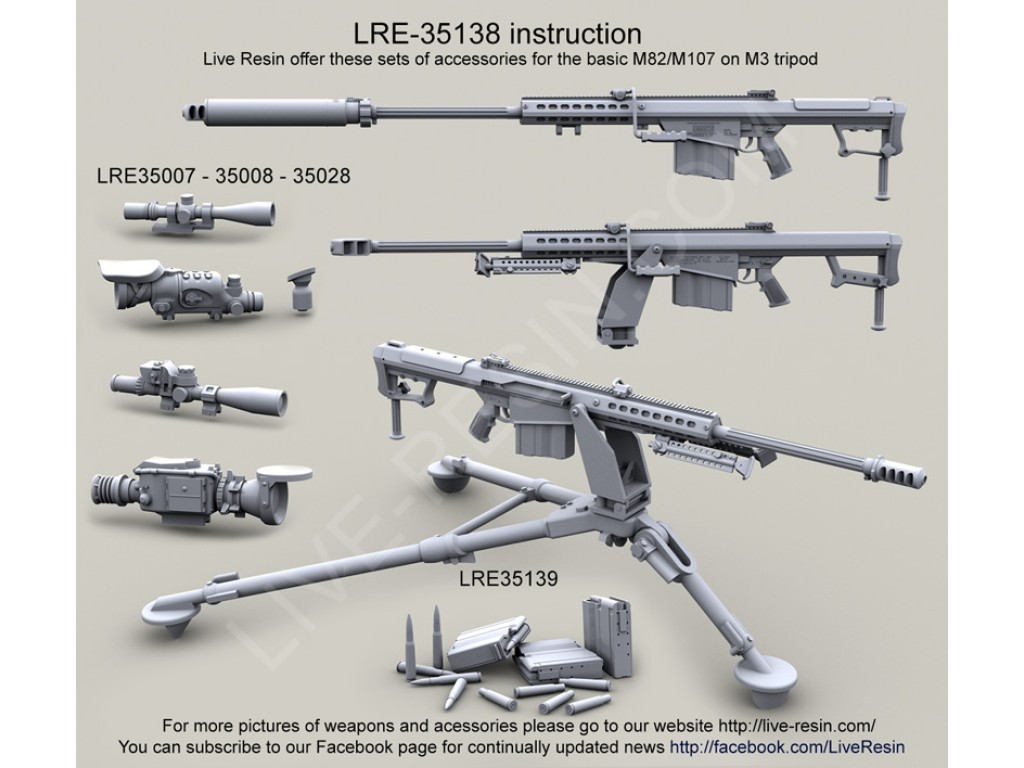 LRE-35138 instruction
Live Resin offer these sets of accessories for the basic M82/M107 on M3 tripod

LRE35007 - 35008 - 35028

LRE35139

LIVE-RESIN.COM

For more pictures of weapons and acessories please go to our website http://live-resin.com/
You can subscribe to our Facebook page for continually updated news http://facebook.com/LiveResin